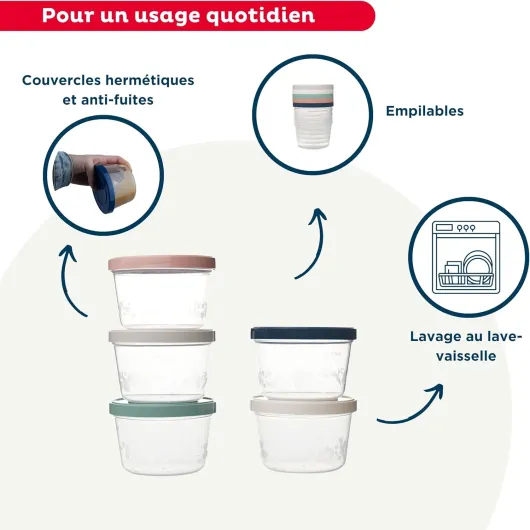 Pour un usage quotidien

Couvercles hermétiques et anti-fuites

Empilables

Lavage au lave-vaisselle