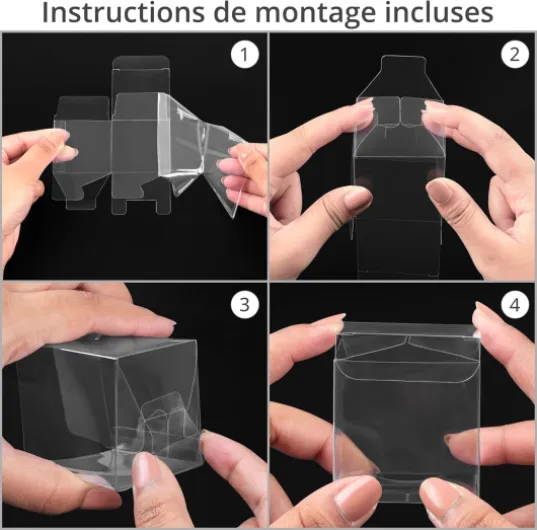 Instructions de montage incluses

1

2

3

4